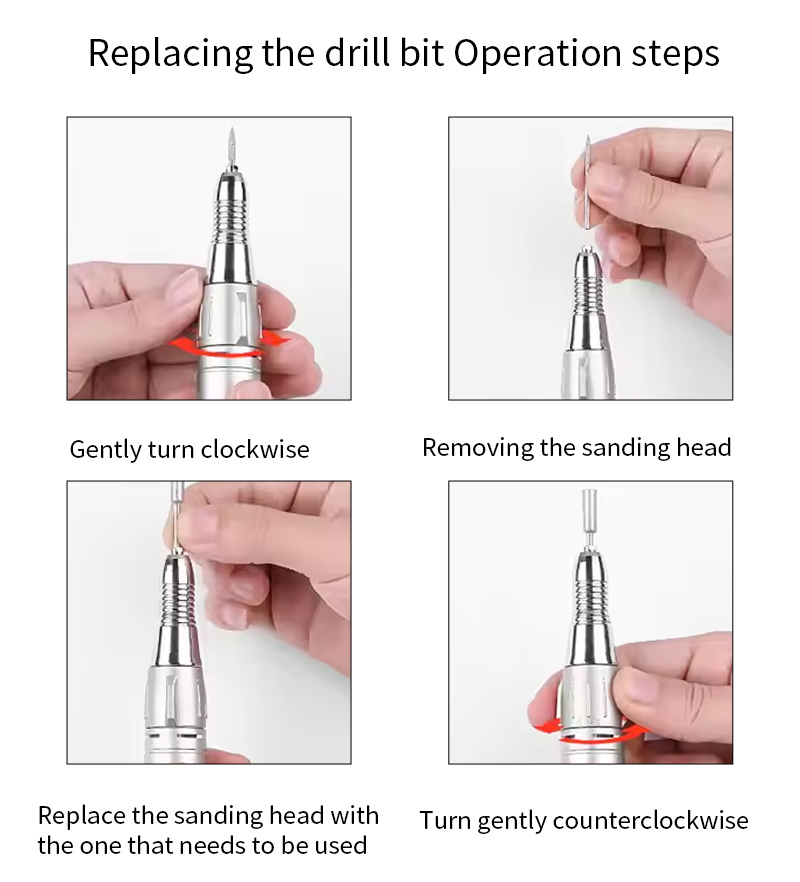 Replacing the drill bit Operation steps

Gently turn clockwise

Removing the sanding head

Replace the sanding head with the one that needs to be used

Turn gently counterclockwise