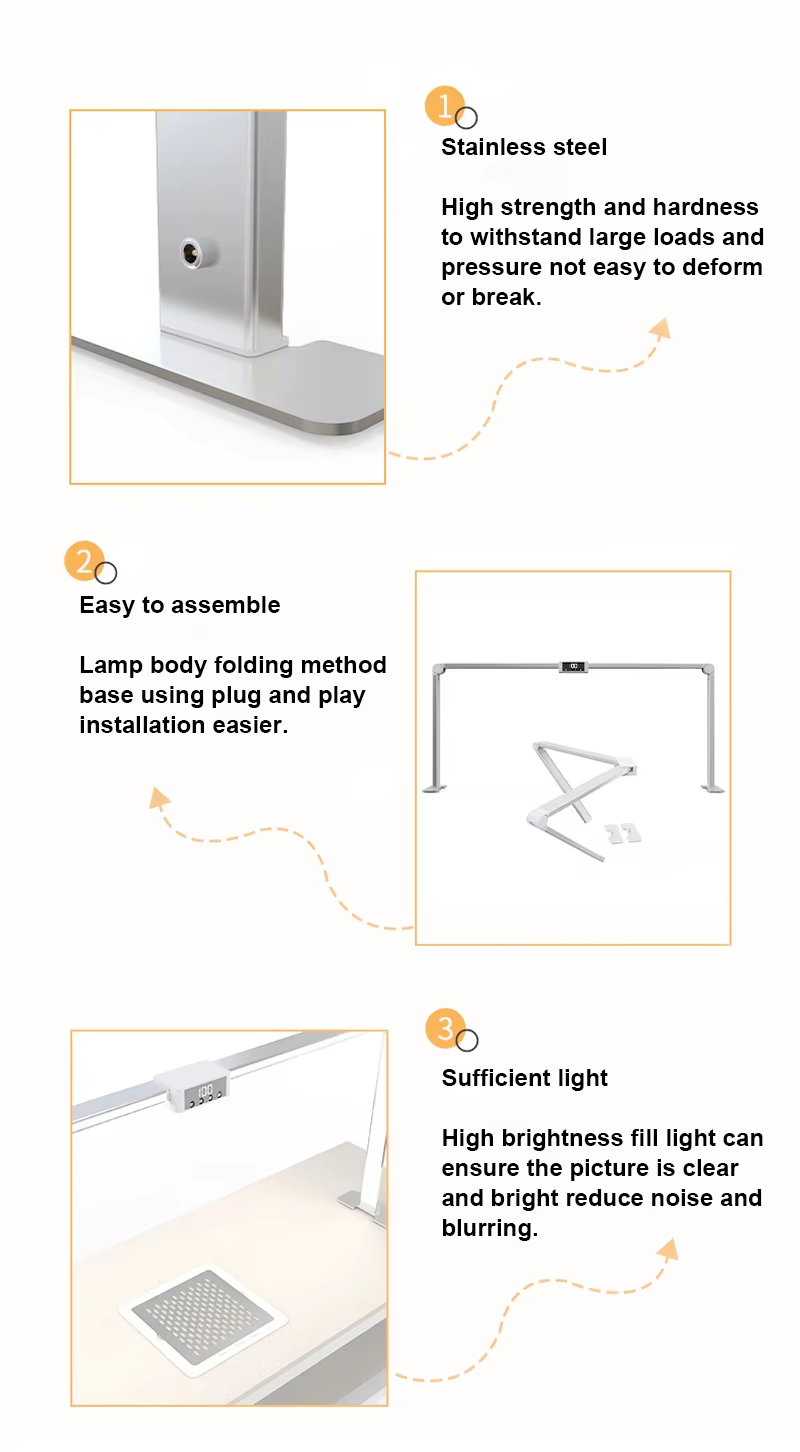 1

Stainless steel

High strength and hardness to withstand large loads and pressure not easy to deform or break.

2

Easy to assemble

Lamp body folding method base using plug and play installation easier.

3

Sufficient light

High brightness fill light can ensure the picture is clear and bright reduce noise and blurring.